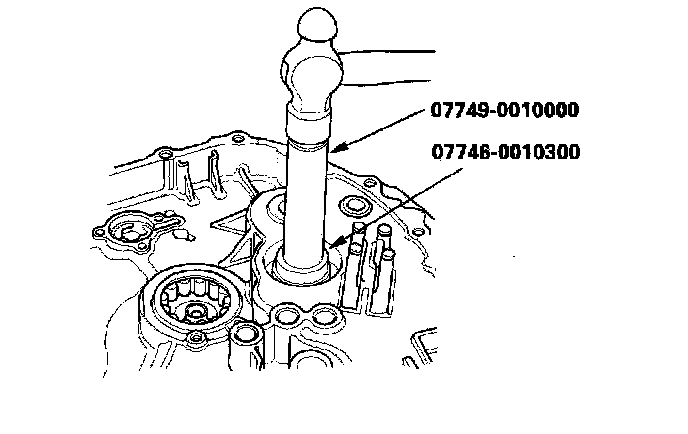 07749-0010000
07746-0010300