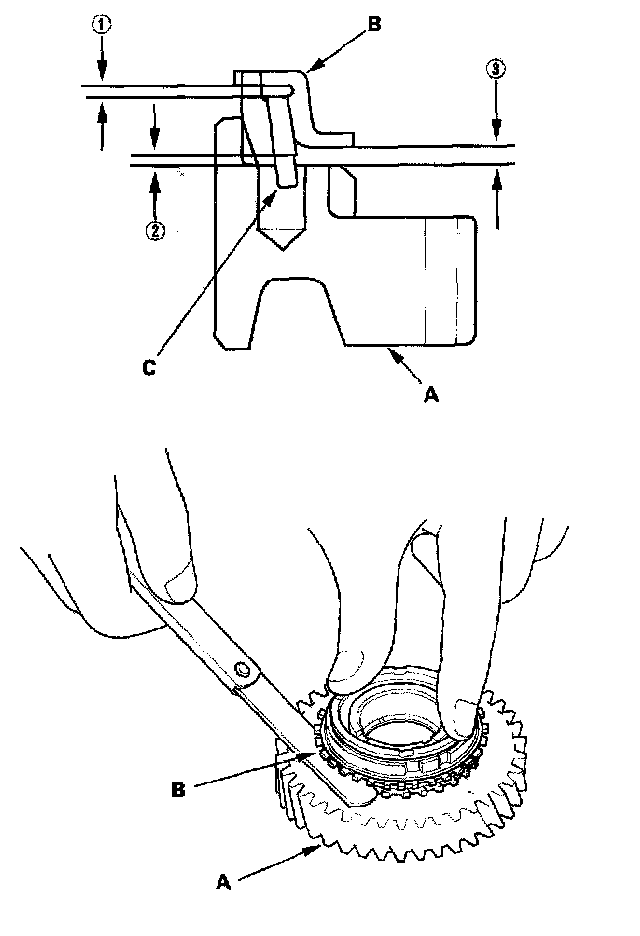 ①
B
③
②
C
A
B
A