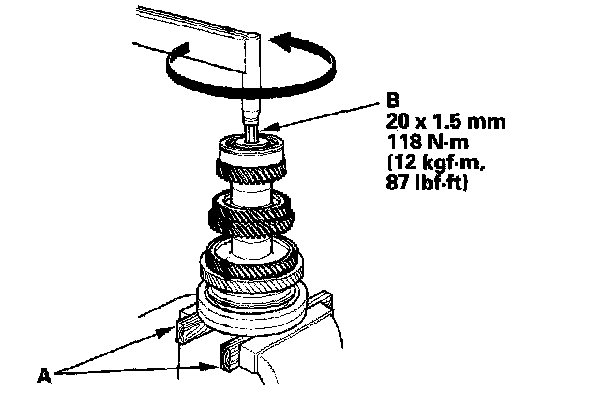 B
20 x 1.5 mm
118 N·m
(12 kgf·m,
87 lbf·ft)

A