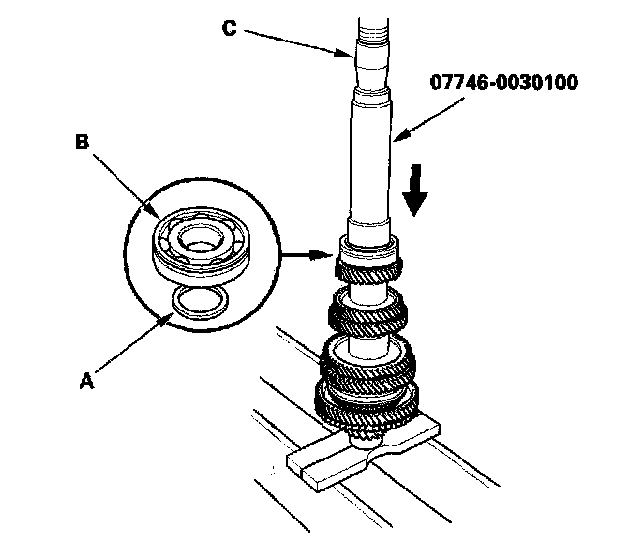 C

07746-0030100

B

A