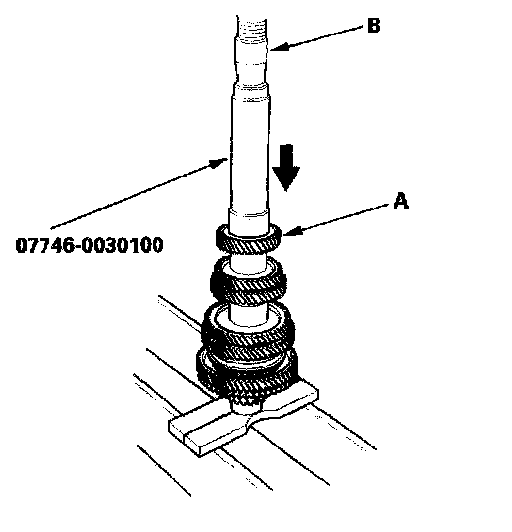 B

A

07746-0030100