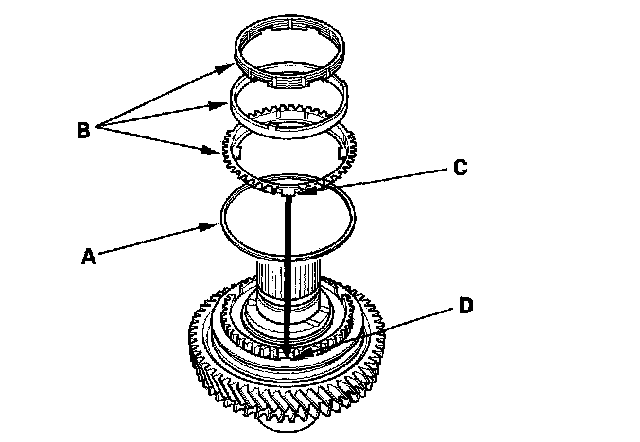 B
C
A
D