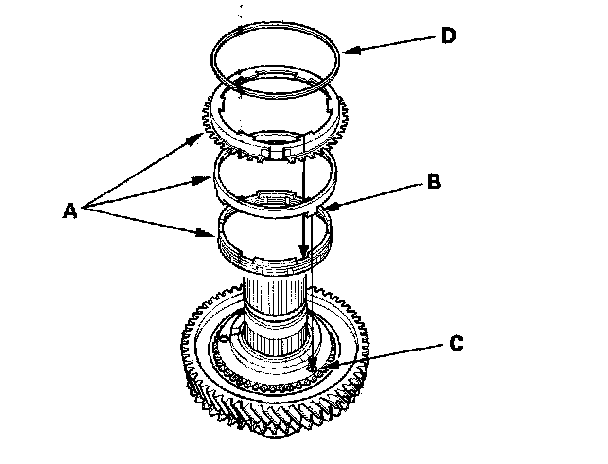 D

B

A

C