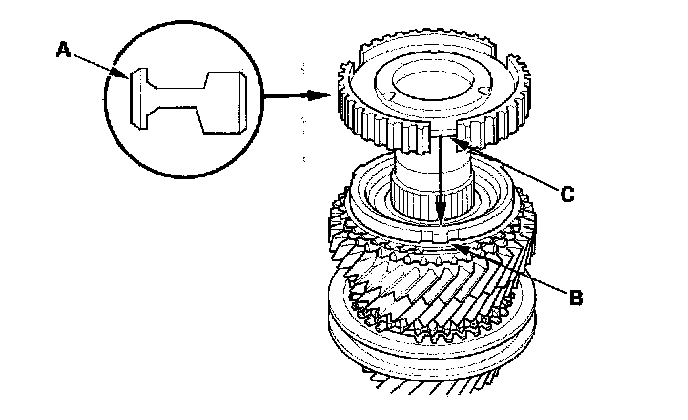 A

C

B