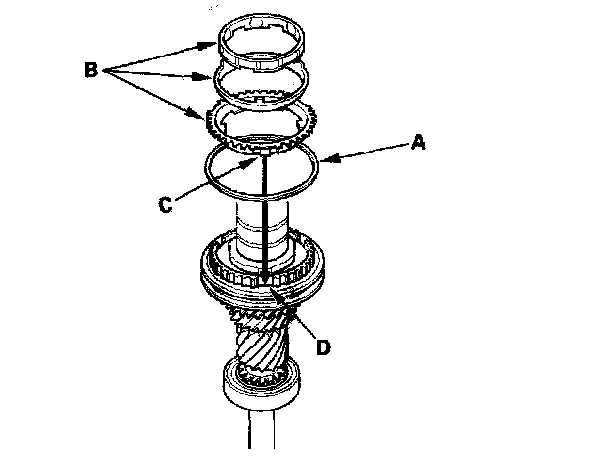 B

A

C

D