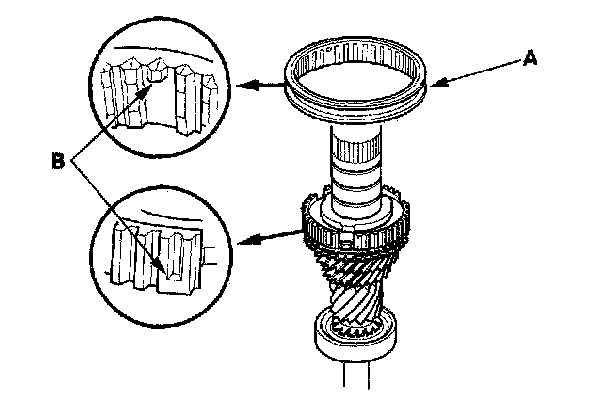 A

B