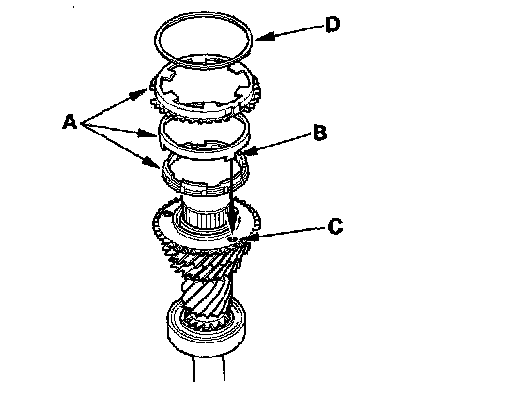 D
A
B
C