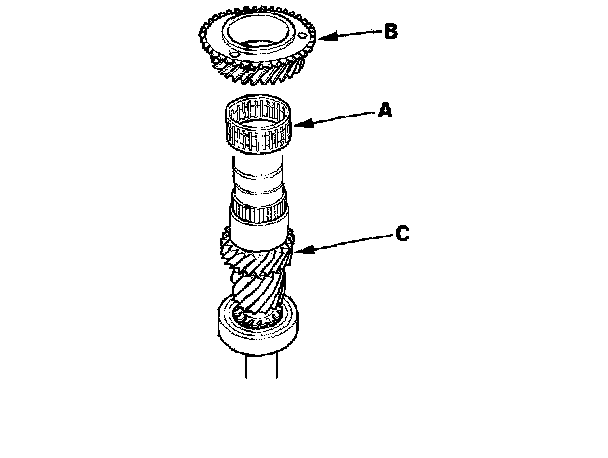 B

A

C