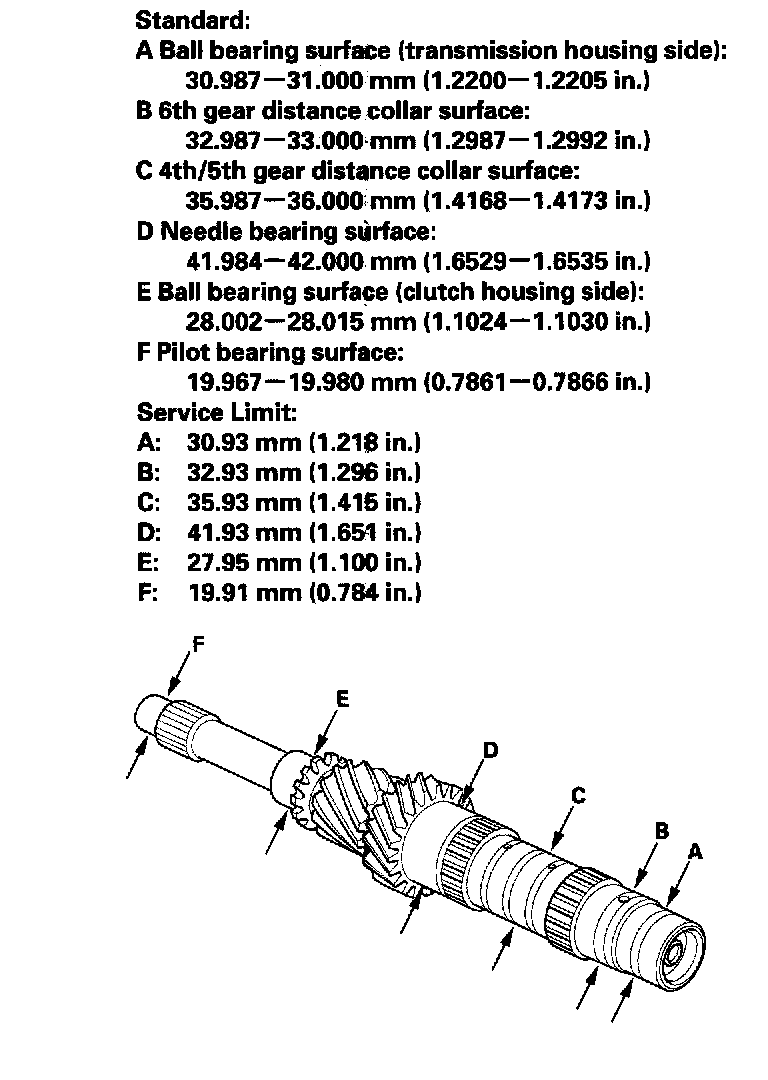 Standard:
A Ball bearing surface (transmission housing side):
30.987—31.000 mm (1.2200—1.2205 in.)
B 6th gear distance collar surface:
32.987—33.000 mm (1.2987—1.2992 in.)
C 4th/5th gear distance collar surface:
35.987—36.000 mm (1.4168—1.4173 in.)
D Needle bearing surface:
41.984—42.000 mm (1.6529—1.6535 in.)
E Ball bearing surface (clutch housing side):
28.002—28.015 mm (1.1024—1.1030 in.)
F Pilot bearing surface:
19.967—19.980 mm (0.7861—0.7866 in.)
Service Limit:
A: 30.93 mm (1.218 in.)
B: 32.93 mm (1.296 in.)
C: 35.93 mm (1.415 in.)
D: 41.93 mm (1.651 in.)
E: 27.95 mm (1.100 in.)
F: 19.91 mm (0.784 in.)

F
E
D
C
B
A