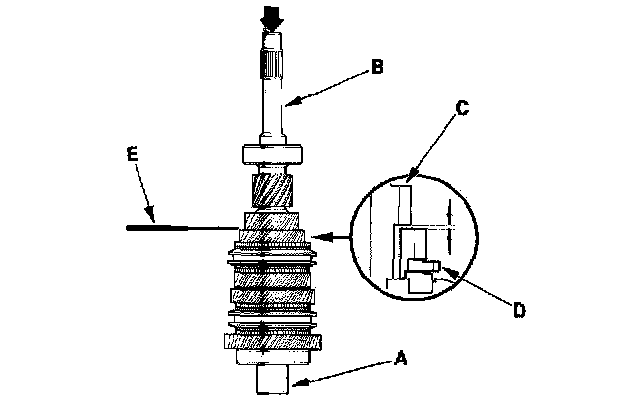 B
C
E
D
A