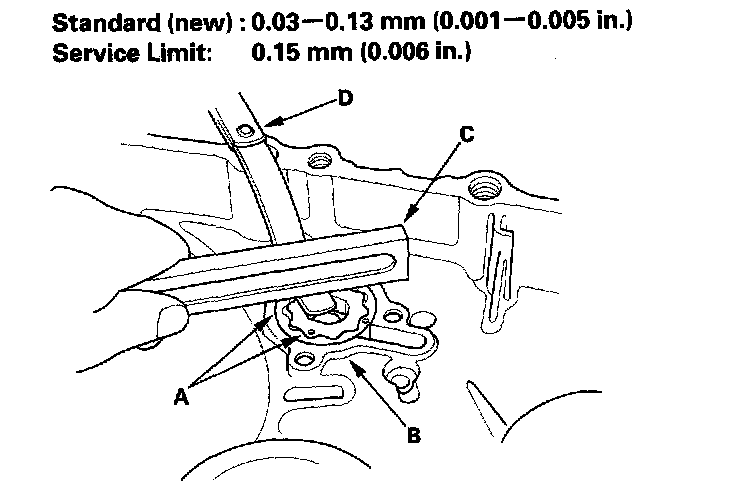 Standard (new) : 0.03—0.13 mm (0.001—0.005 in.)
Service Limit: 0.15 mm (0.006 in.)

D
C
A
B