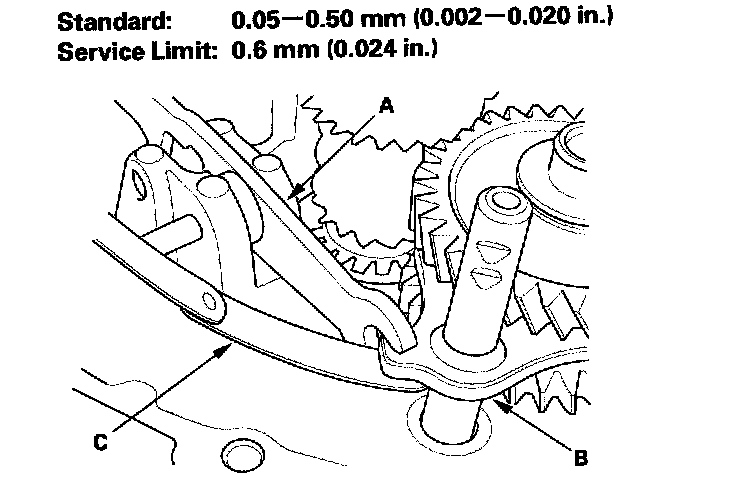 Standard: 0.05—0.50 mm (0.002—0.020 in.)
Service Limit: 0.6 mm (0.024 in.)

A

C

B