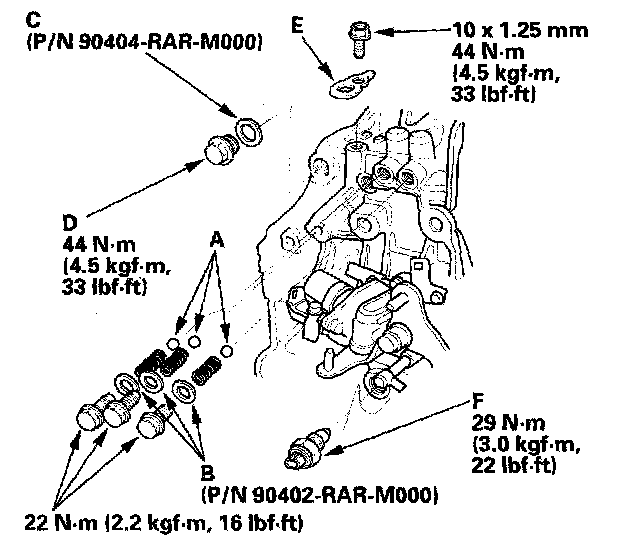 C
(P/N 90404-RAR-M000)

E

10 x 1.25 mm
44 N·m
(4.5 kgf·m,
33 lbf·ft)

D
44 N·m
(4.5 kgf·m,
33 lbf·ft)

A

F
29 N·m
(3.0 kgf·m,
22 lbf·ft)

B
(P/N 90402-RAR-M000)

22 N·m (2.2 kgf·m, 16 lbf·ft)