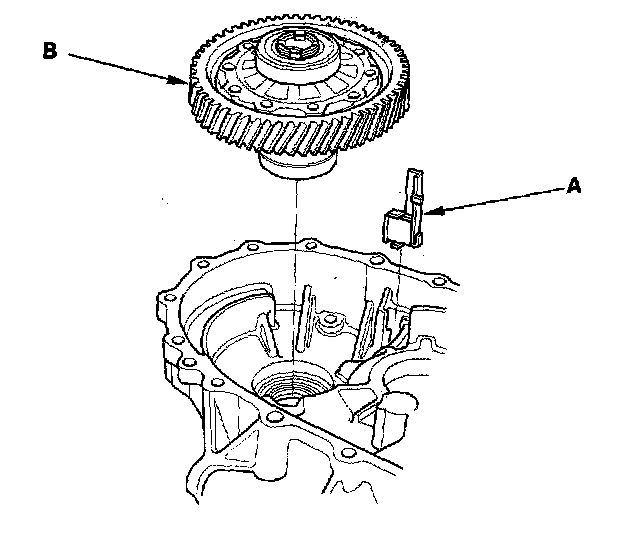 B

A