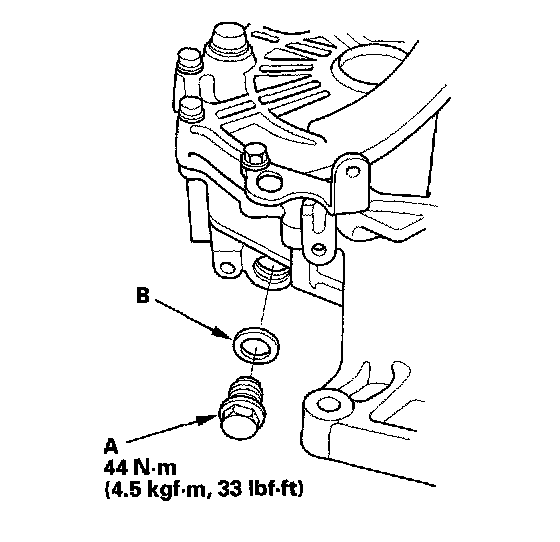 B

A
44 N·m
(4.5 kgf·m, 33 lbf·ft)