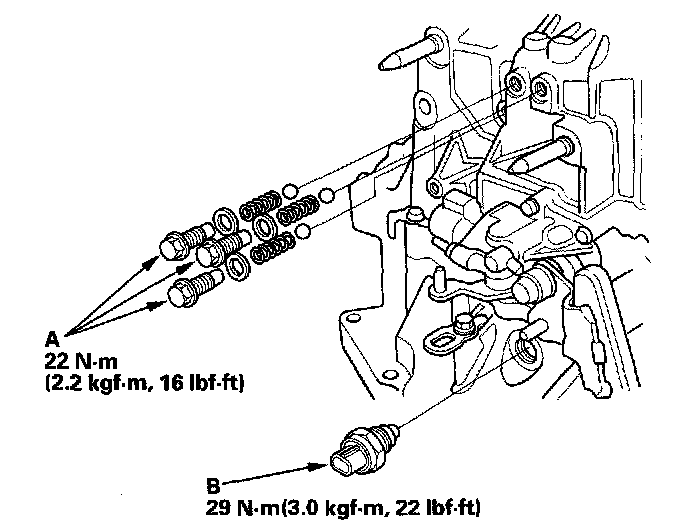 A
22 N·m
(2.2 kgf·m, 16 lbf·ft)

B
29 N·m(3.0 kgf·m, 22 lbf·ft)