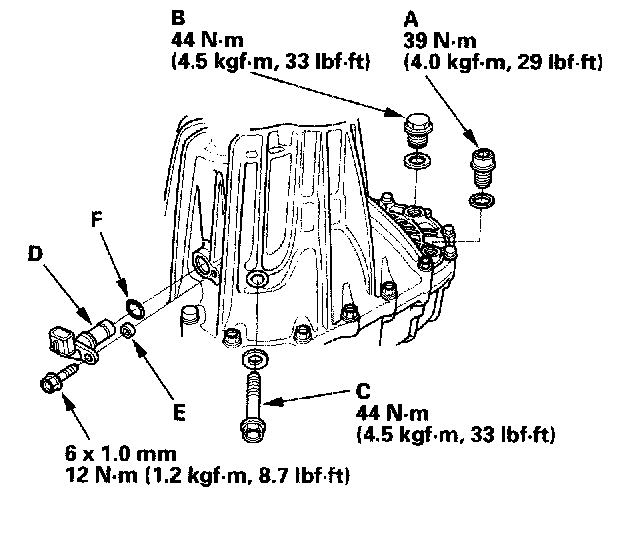 B
44 N·m
(4.5 kgf·m, 33 lbf·ft)

A
39 N·m
(4.0 kgf·m, 29 lbf·ft)

F

D

E

C
44 N·m
(4.5 kgf·m, 33 lbf·ft)

6 x 1.0 mm
12 N·m (1.2 kgf·m, 8.7 lbf·ft)