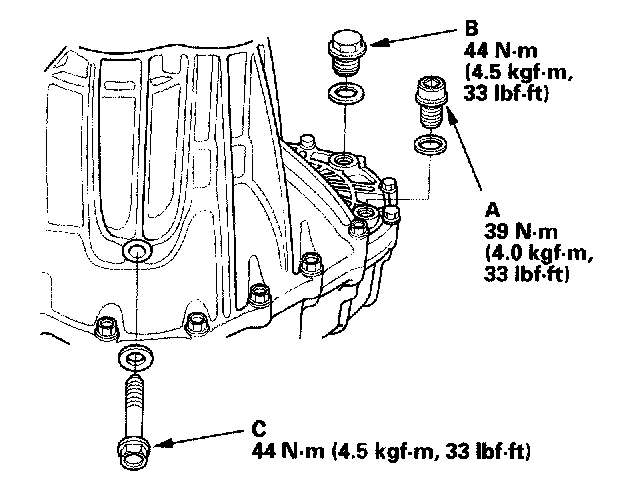 B
44 N·m
(4.5 kgf·m,
33 lbf·ft)

A
39 N·m
(4.0 kgf·m,
33 lbf·ft)

C
44 N·m (4.5 kgf·m, 33 lbf·ft)