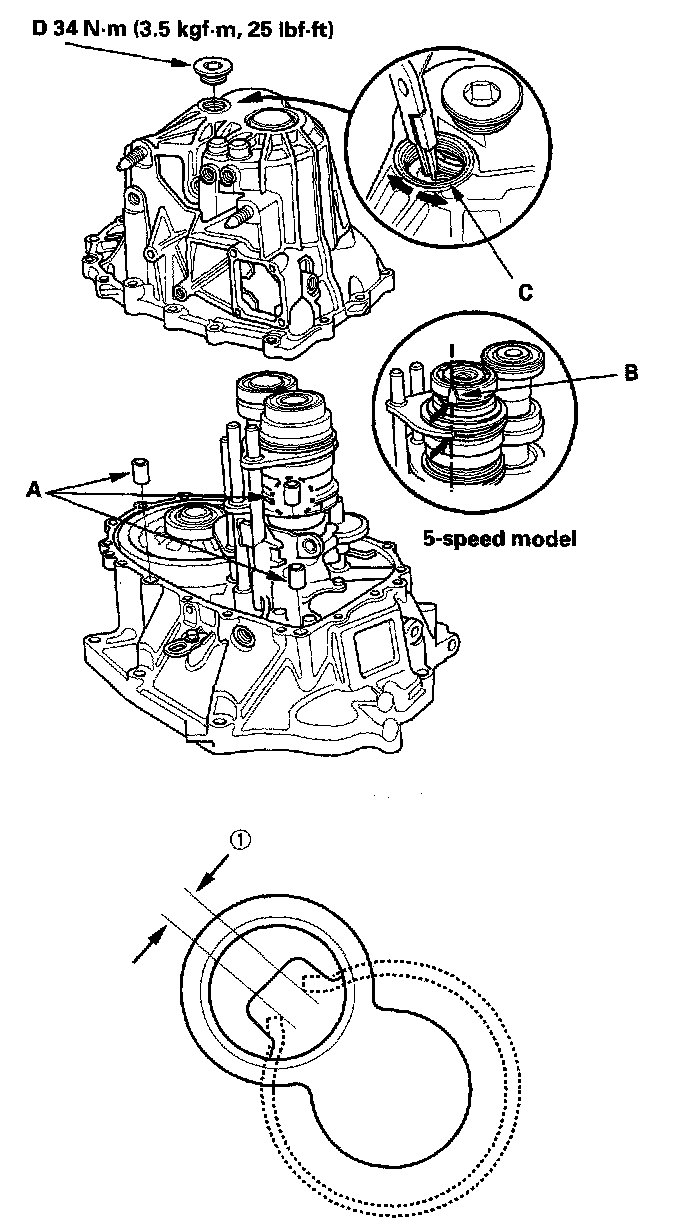 D 34 N·m (3.5 kgf·m, 25 lbf·ft)

C

B

A

5-speed model

①