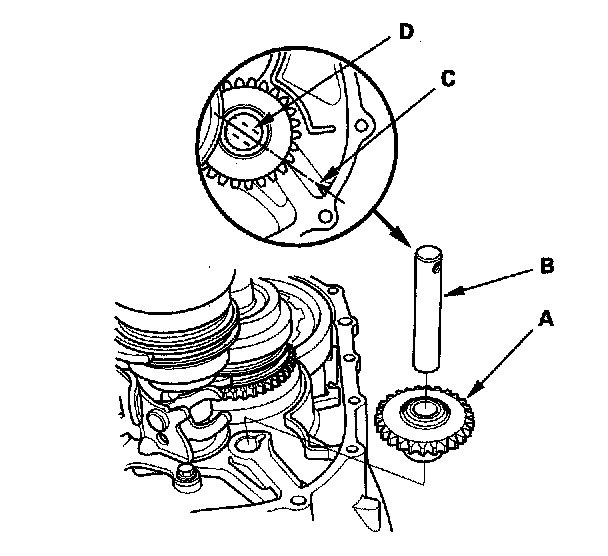 D
C
B
A