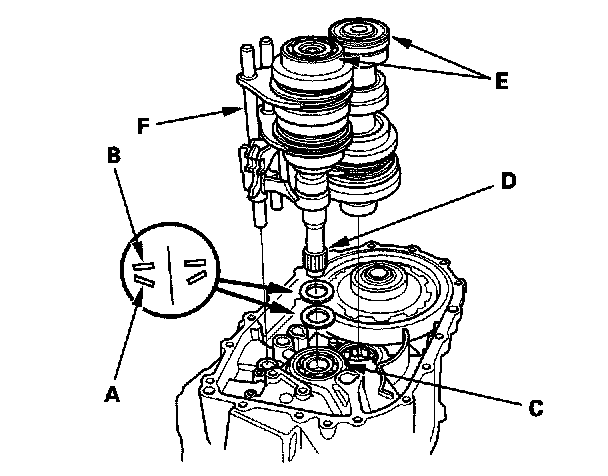 E
F
B
D
A
C