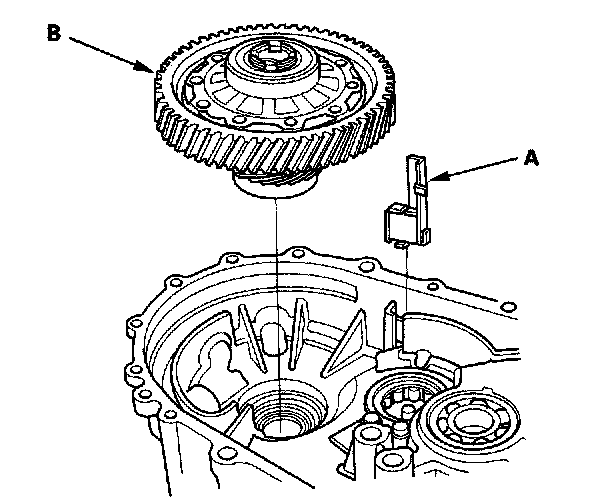 B
A