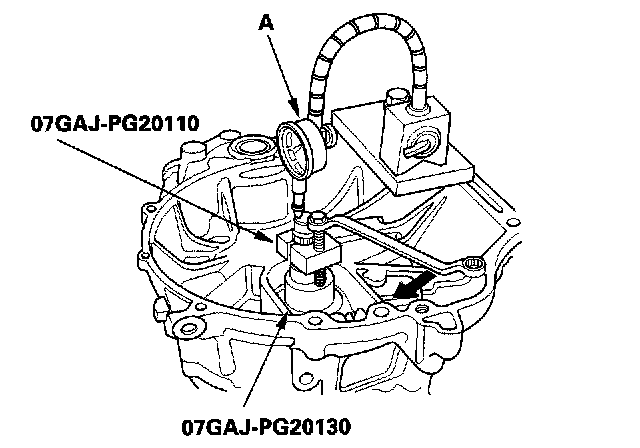 A

07GAJ-PG20110

07GAJ-PG20130