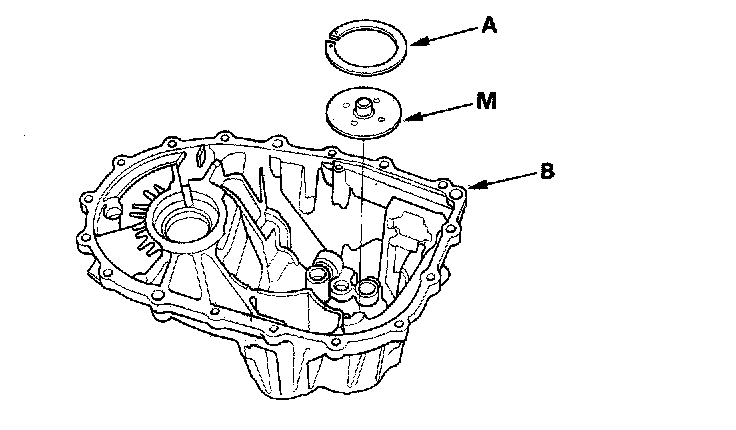 A
M
B