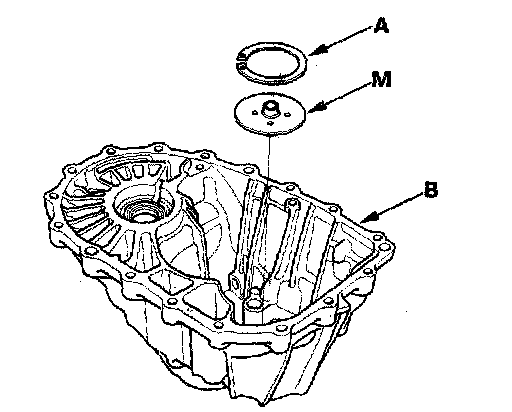 A
M
B