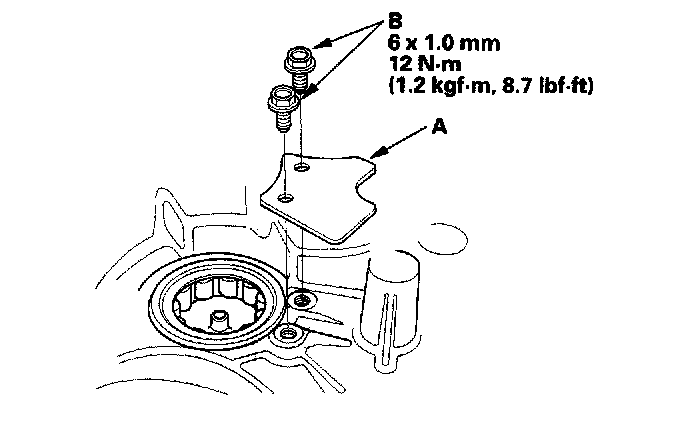 B
6 x 1.0 mm
12 N·m
(1.2 kgf·m, 8.7 lbf·ft)

A