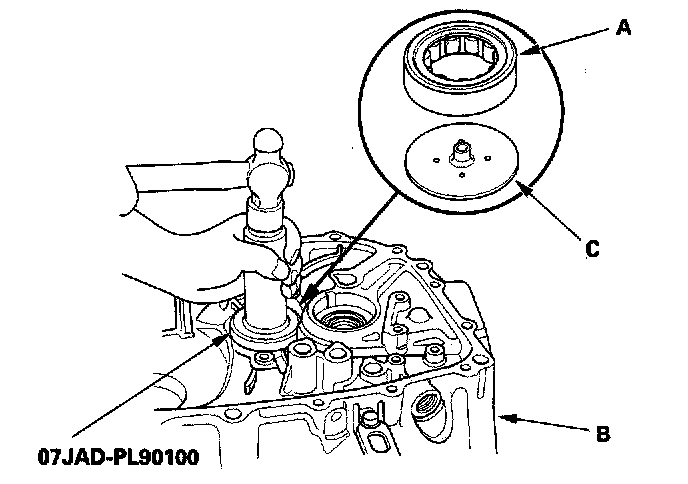 A

C

B

07JAD-PL90100