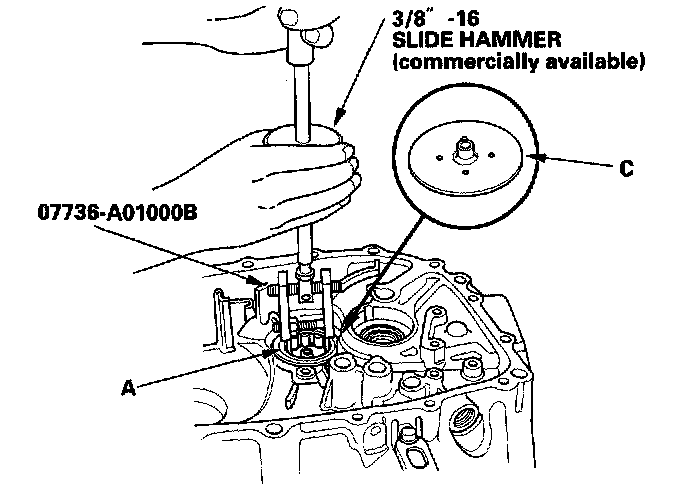 3/8" -16
SLIDE HAMMER
(commercially available)

C

07736-A01000B

A