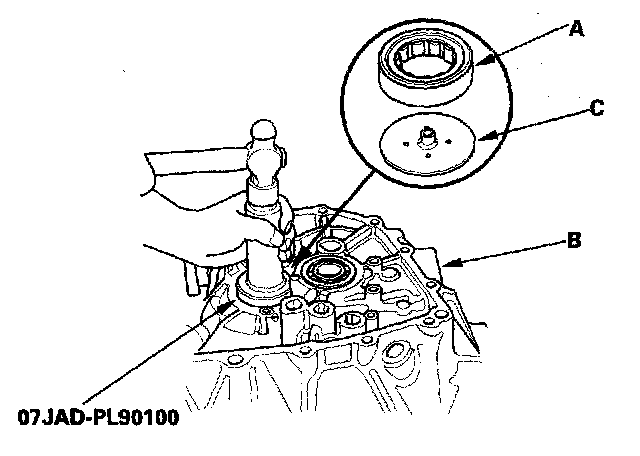 A

C

B

07JAD-PL90100