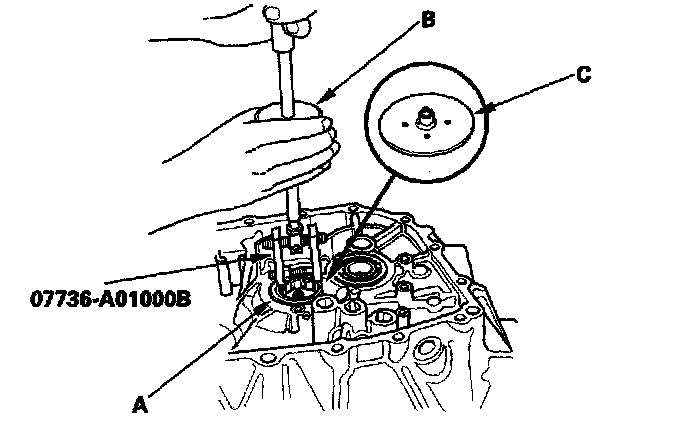 B

C

07736-A01000B

A