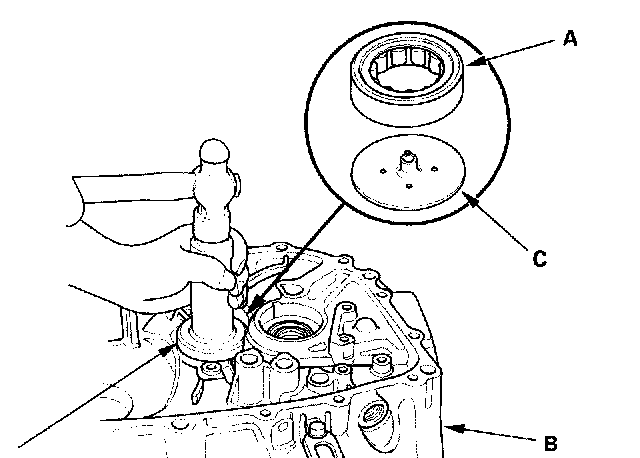 A

C

B