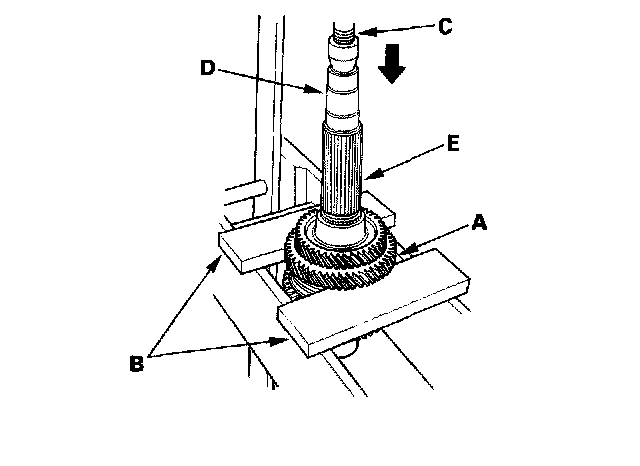 C
D
E
A
B