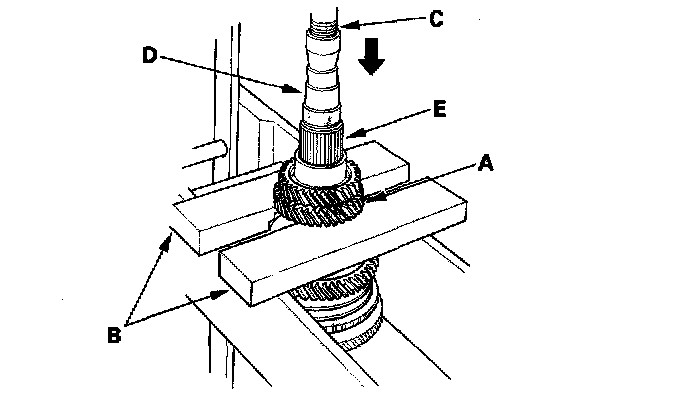 C
D
E
A
B