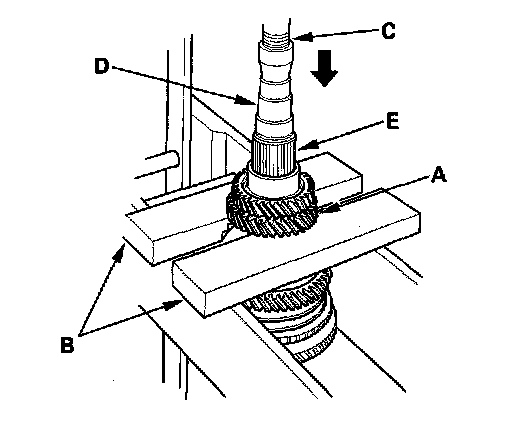 C
D
E
A
B