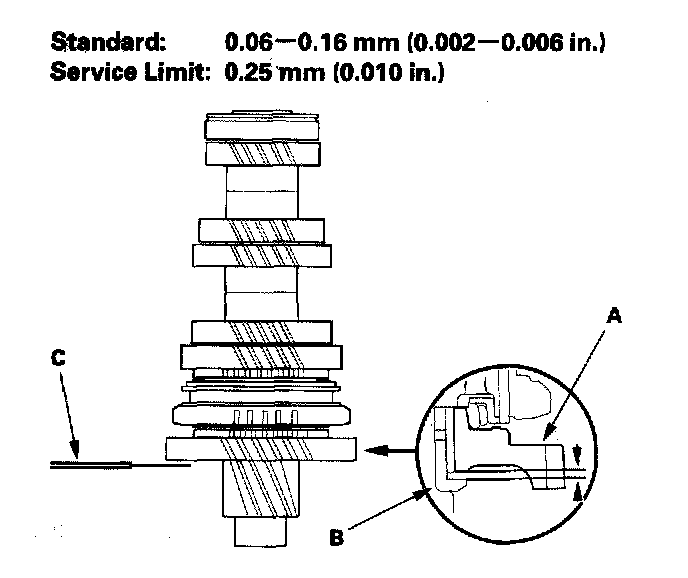 Standard: 0.06—0.16 mm (0.002—0.006 in.)
Service Limit: 0.25 mm (0.010 in.)

A

C

B