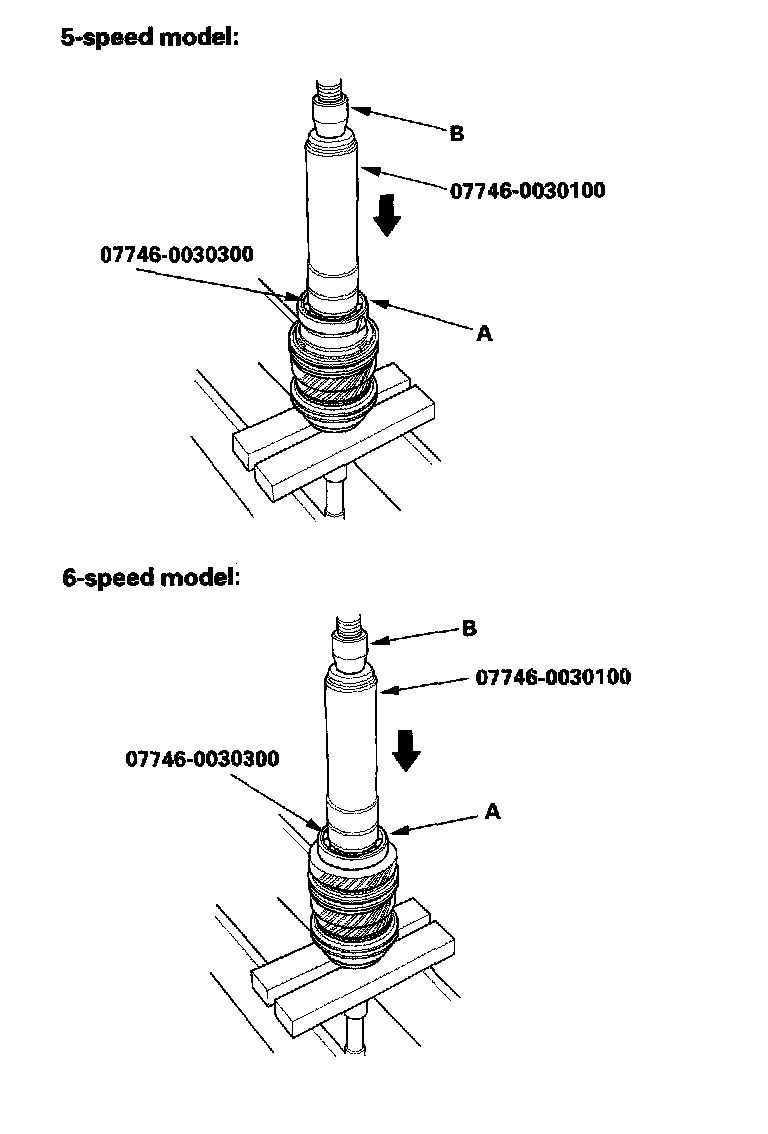 5-speed model:

B

07746-0030100

07746-0030300

A

6-speed model:

B

07746-0030100

07746-0030300

A