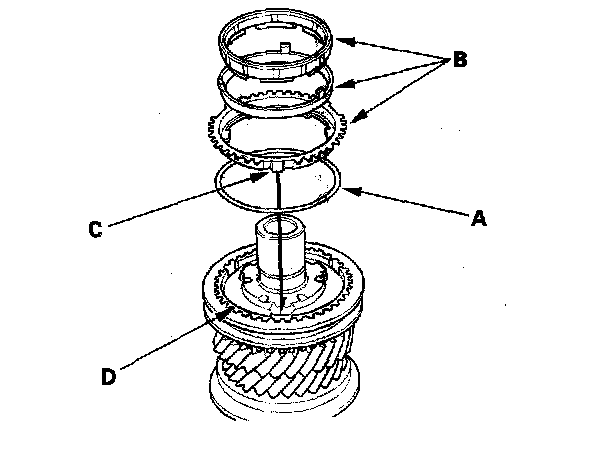 B
A
C
D