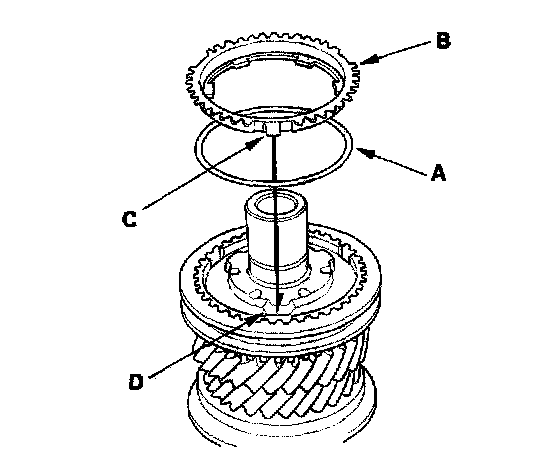 B
A
C
D