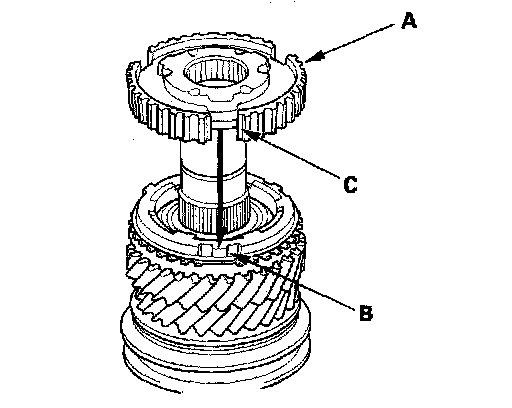 A

C

B