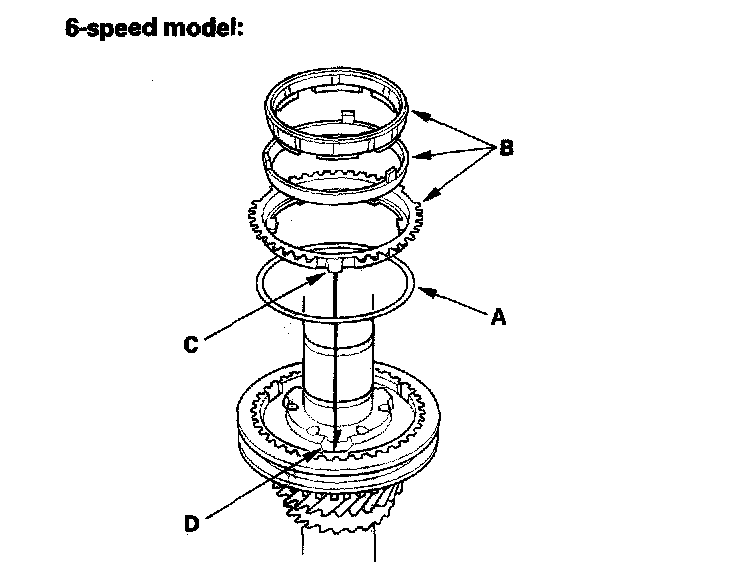 6-speed model:

B

A

C

D