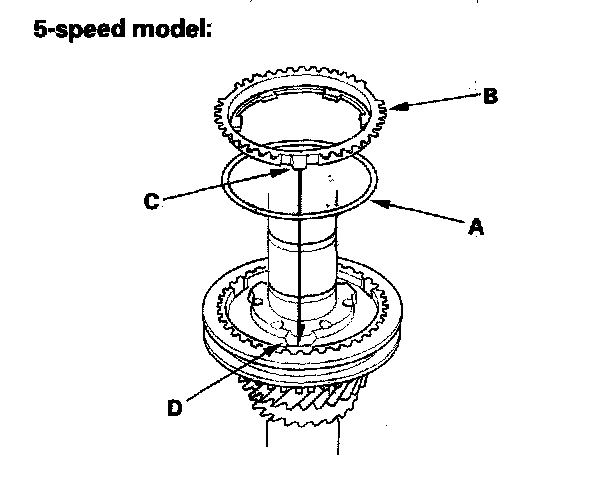 5-speed model:

B

C

A

D