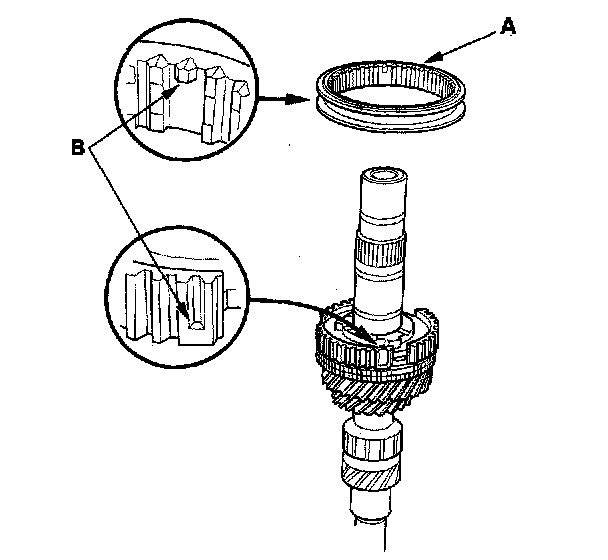 A

B