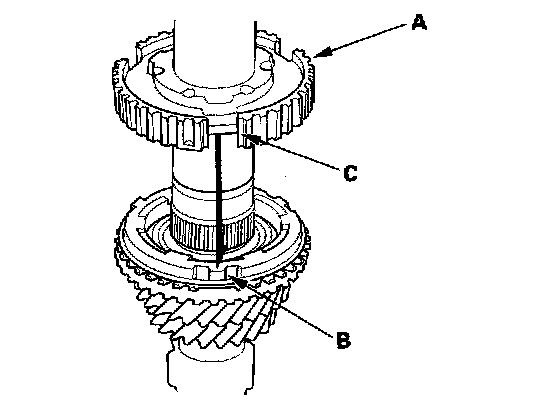 A

C

B