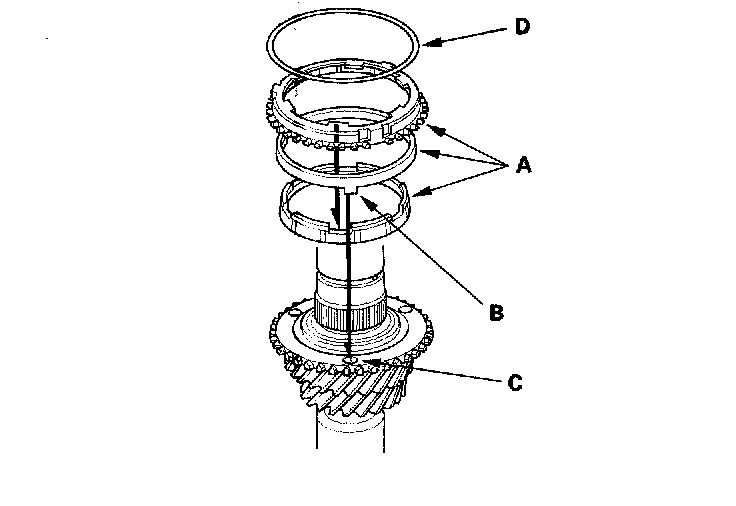 D
A
B
C