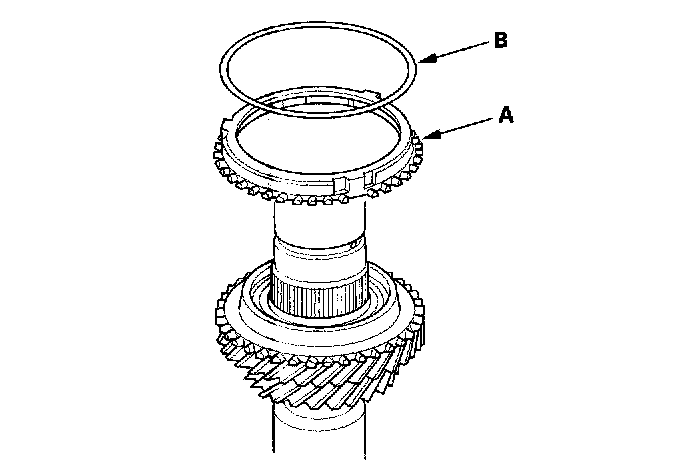 B

A