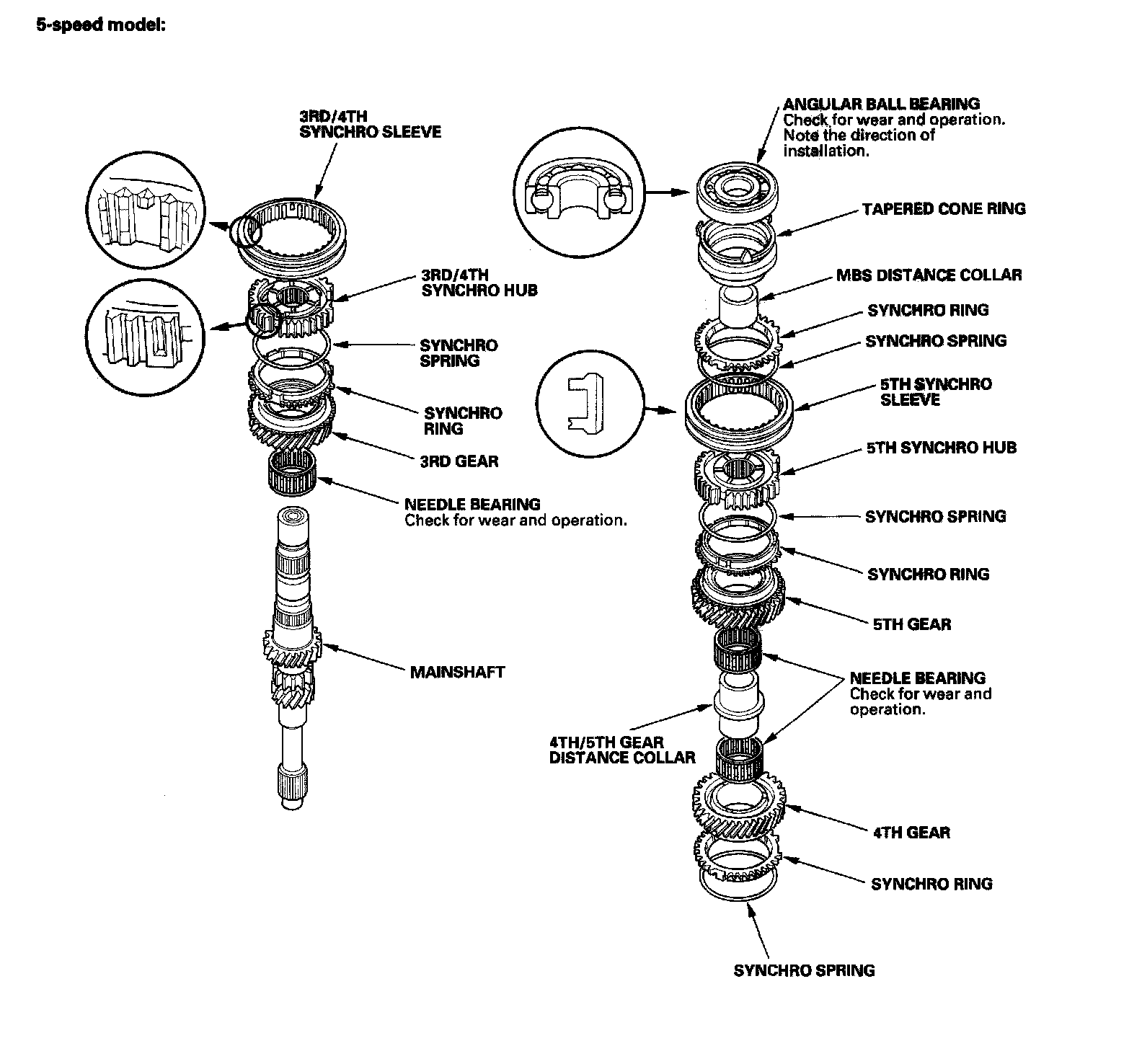 5-speed model:

3RD/4TH SYNCHRO SLEEVE

3RD/4TH SYNCHRO HUB

SYNCHRO SPRING

SYNCHRO RING

3RD GEAR

NEEDLE BEARING
Check for wear and operation.

MAINSHAFT

ANGULAR BALL BEARING
Check for wear and operation. Note the direction of installation.

TAPERED CONE RING

MBS DISTANCE COLLAR

SYNCHRO RING

SYNCHRO SPRING

5TH SYNCHRO SLEEVE

5TH SYNCHRO HUB

SYNCHRO SPRING

SYNCHRO RING

5TH GEAR

NEEDLE BEARING
Check for wear and operation.

4TH/5TH GEAR DISTANCE COLLAR

4TH GEAR

SYNCHRO RING

SYNCHRO SPRING